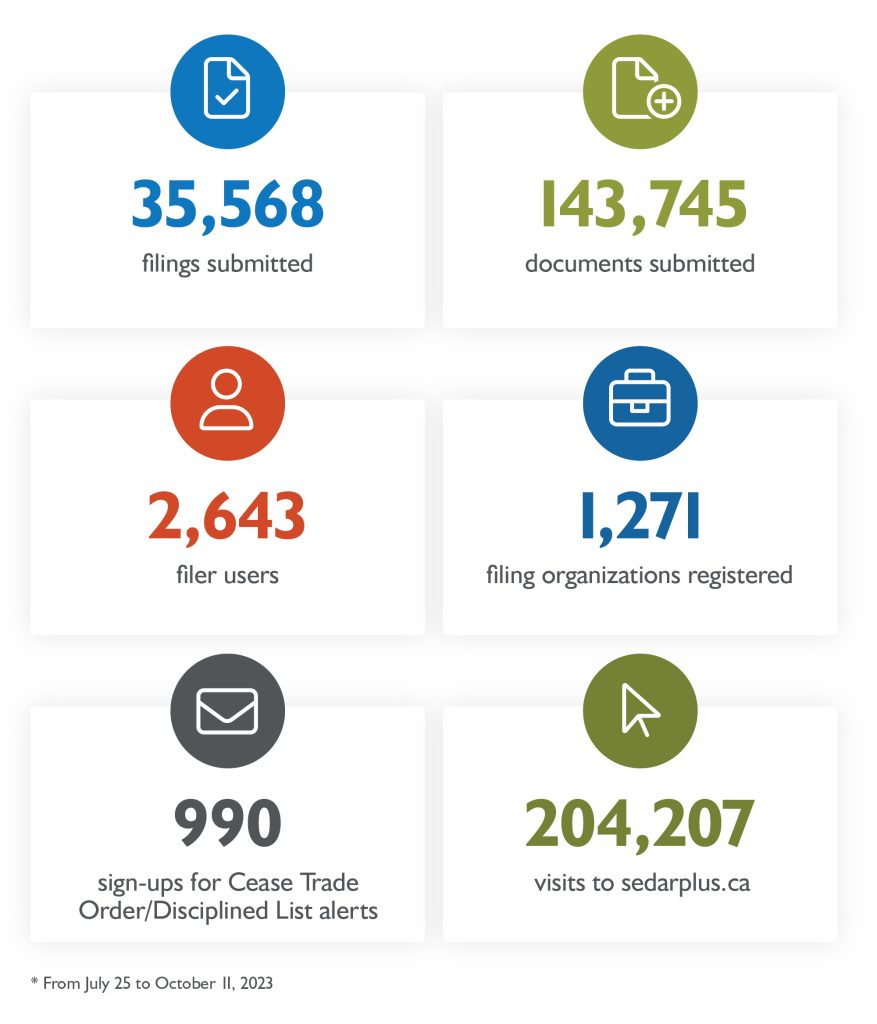 35,568
filings submitted

143,745
documents submitted

2,643
filer users

1,271
filing organizations registered

990
sign-ups for Cease Trade Order/Disciplined List alerts

204,207
visits to sedarplus.ca

* From July 25 to October 11, 2023